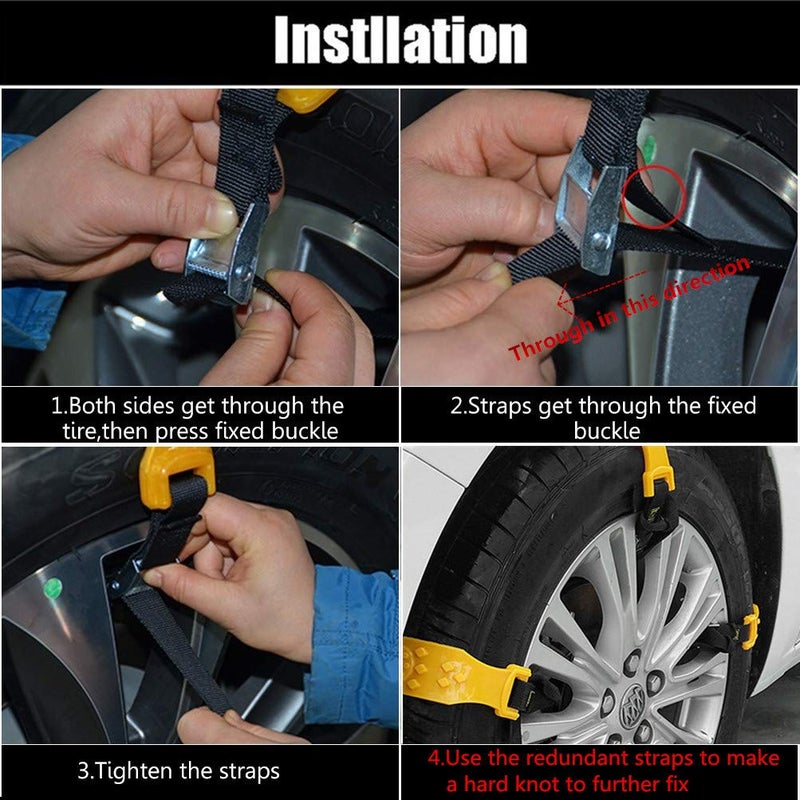 Instllation

Through in this direction

1.Both sides get through the tire,then press fixed buckle

2.Straps get through the fixed buckle

3.Tighten the straps

4.Use the redundant straps to make a hard knot to further fix